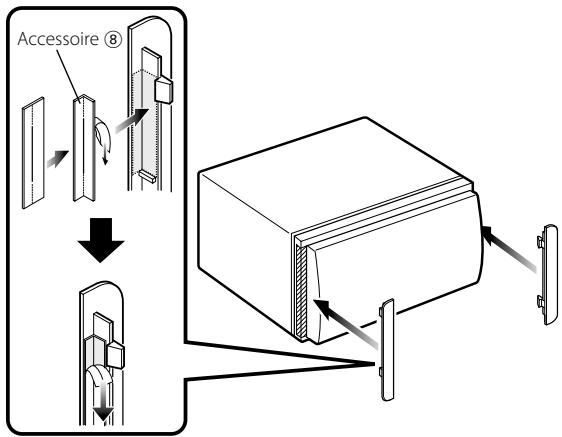 Accessoire ⑧