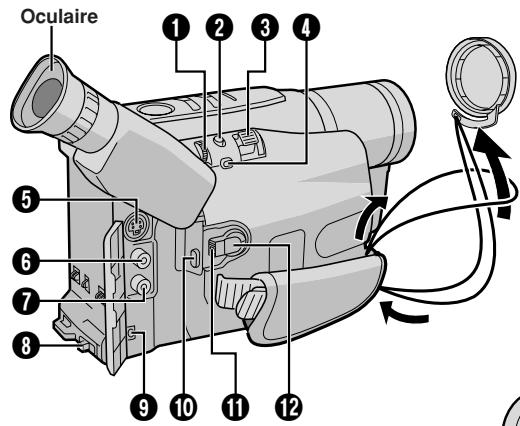 Oculaire

1
2
3
4
5
6
7
8
9
10
11
12