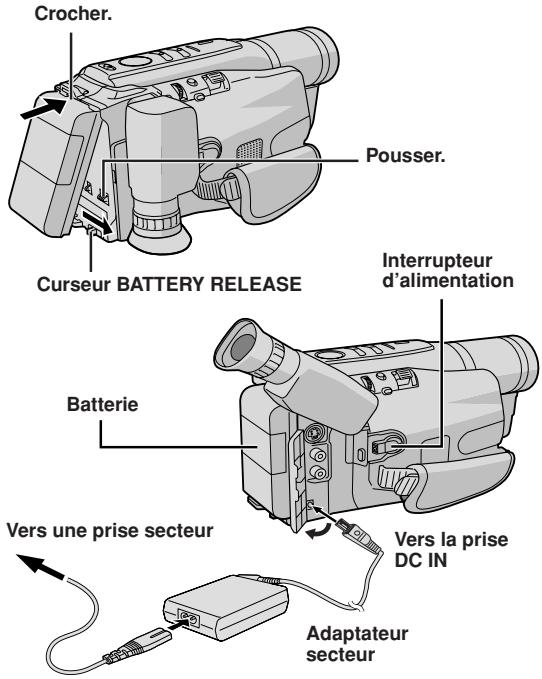 Crocher.

Pousser.

Curseur BATTERY RELEASE

Interrupteur d'alimentation

Batterie

Vers une prise secteur

Vers la prise DC IN

Adaptateur secteur