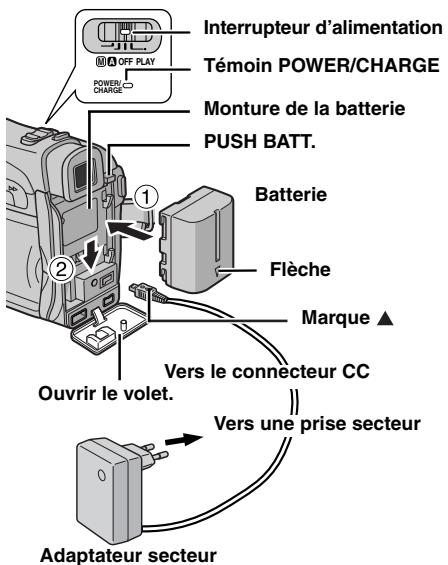 M A OFF PLAY

POWER/ CHARGE

Interrupteur d'alimentation

Témoin POWER/CHARGE

Monture de la batterie

PUSH BATT.

1

Batterie

2

Flèche

Marque ▲

Vers le connecteur CC

Ouvrir le volet.

Vers une prise secteur

Adaptateur secteur