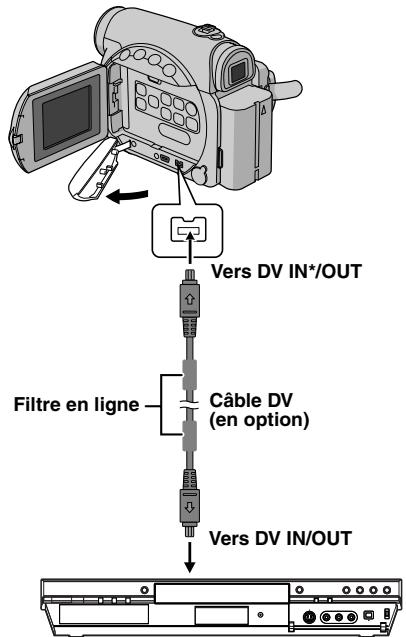 Vers DV IN*/OUT

Filtre en ligne

Câble DV
(en option)

Vers DV IN/OUT