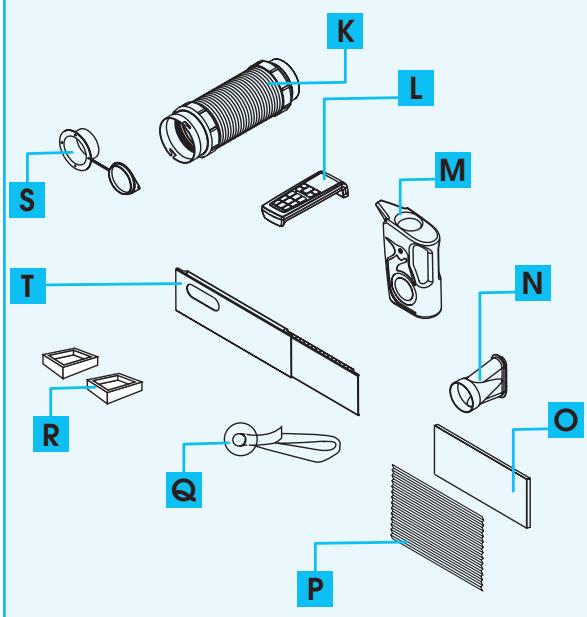 K

L

S

M

T

N

R

O

Q

P