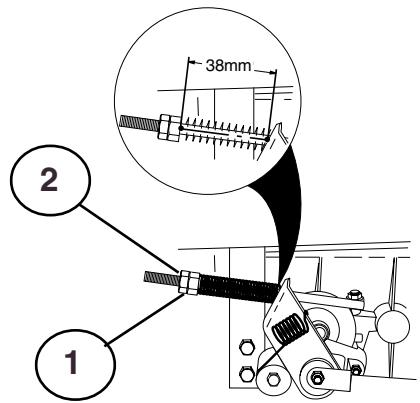 38mm

2

1