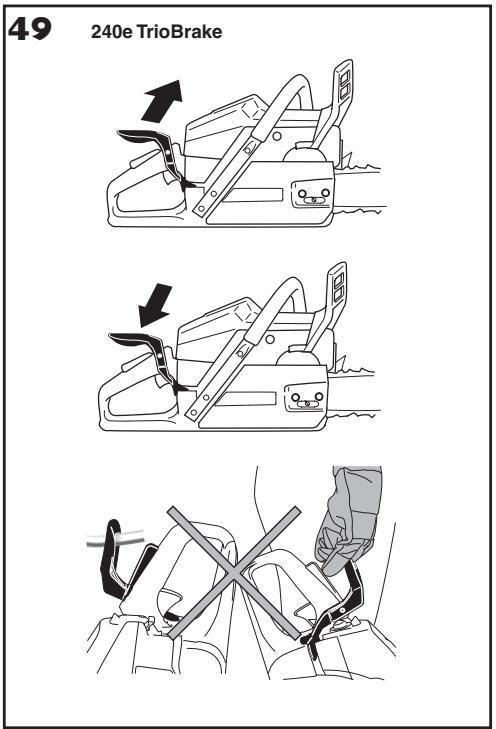 49 240e TrioBrake