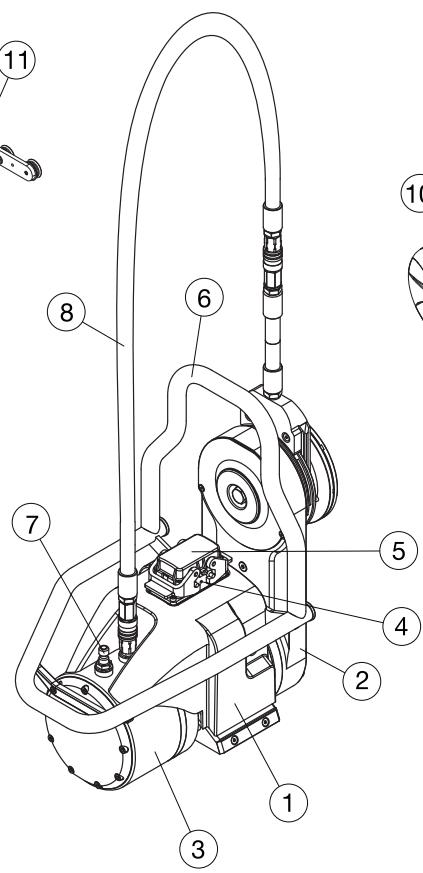 11
10
8
6
7
5
4
2
1
3