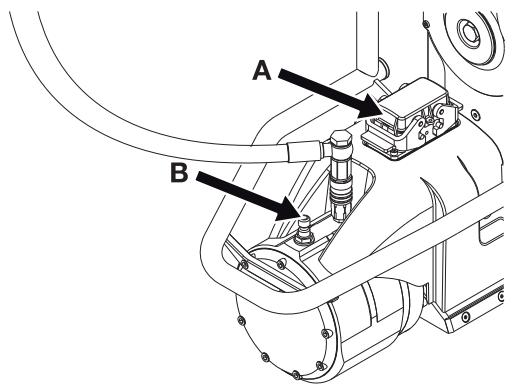 A
B