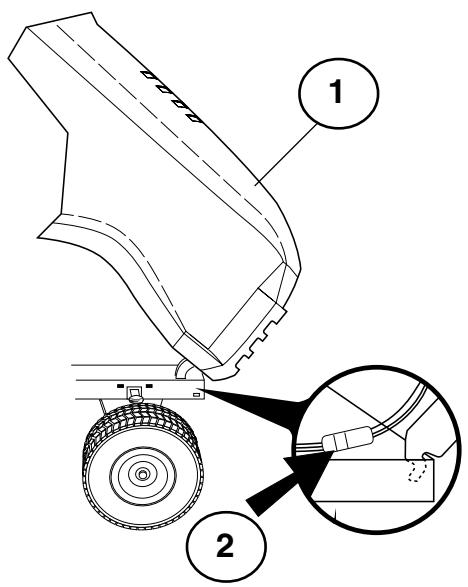 1

2