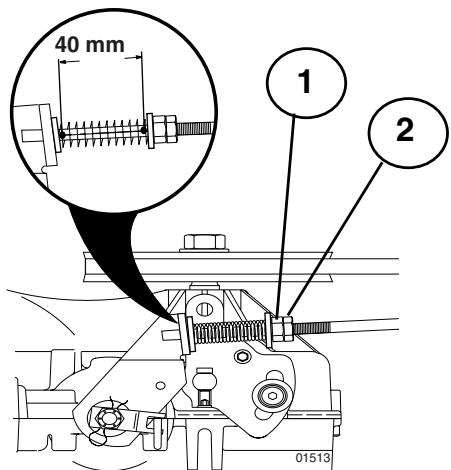 40 mm

1

2

01513