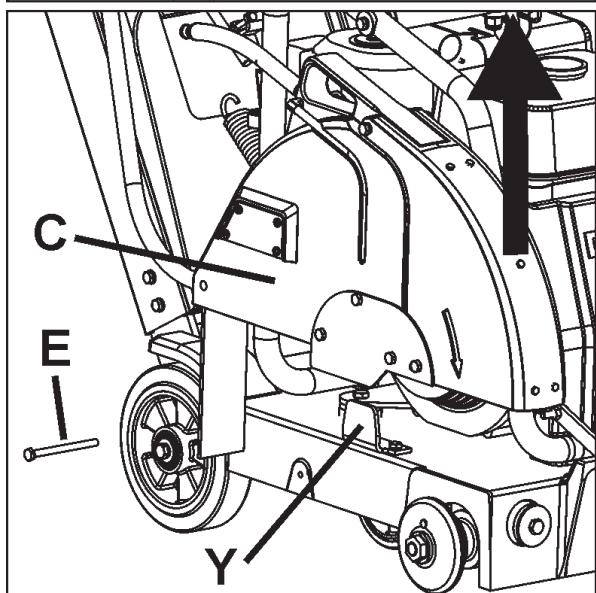 C
E
Y