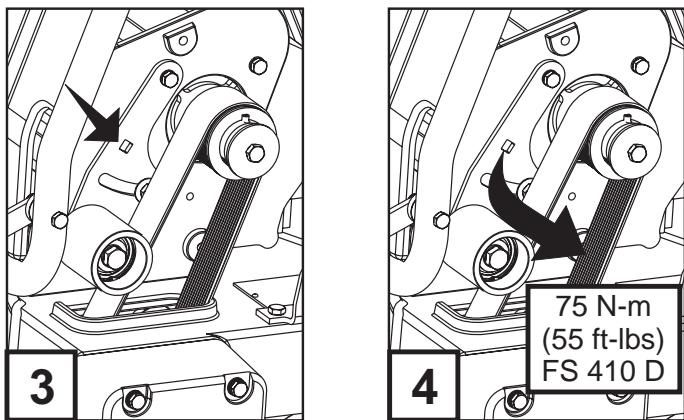 3

4

75 N-m
(55 ft-lbs)
FS 410 D