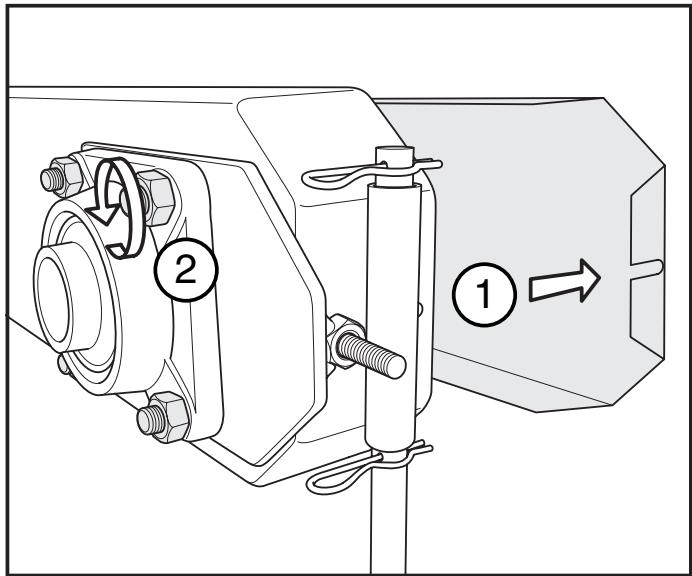 2
1