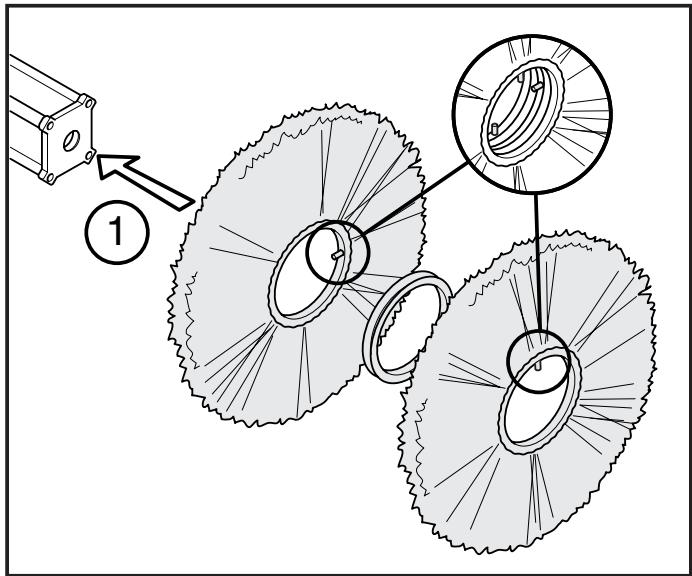 1