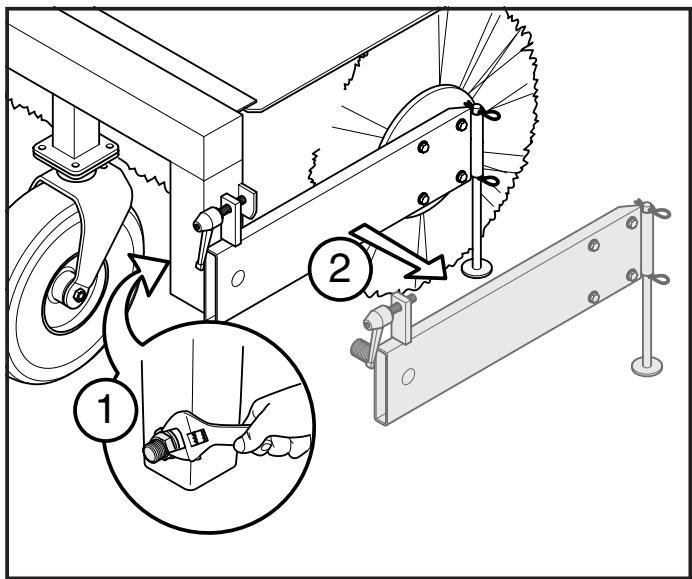 2

1