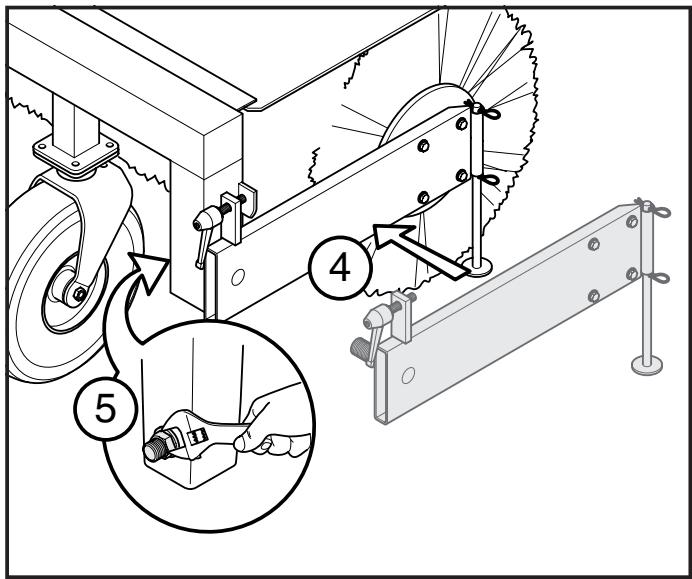 4

5