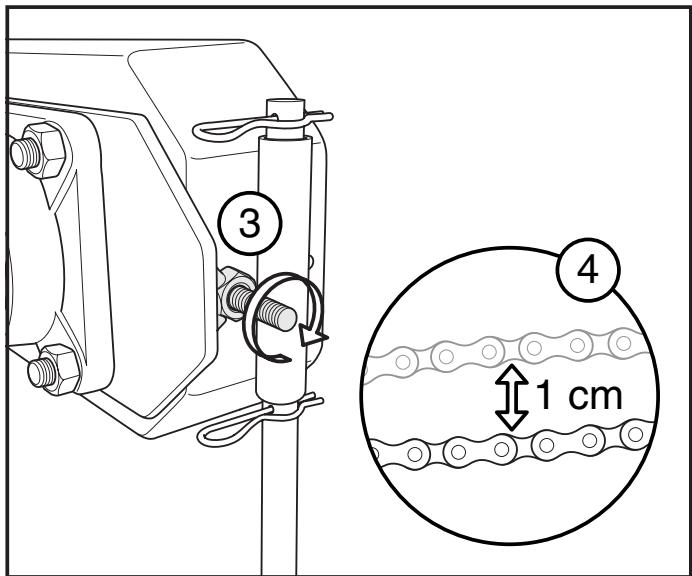 3

4

1 cm