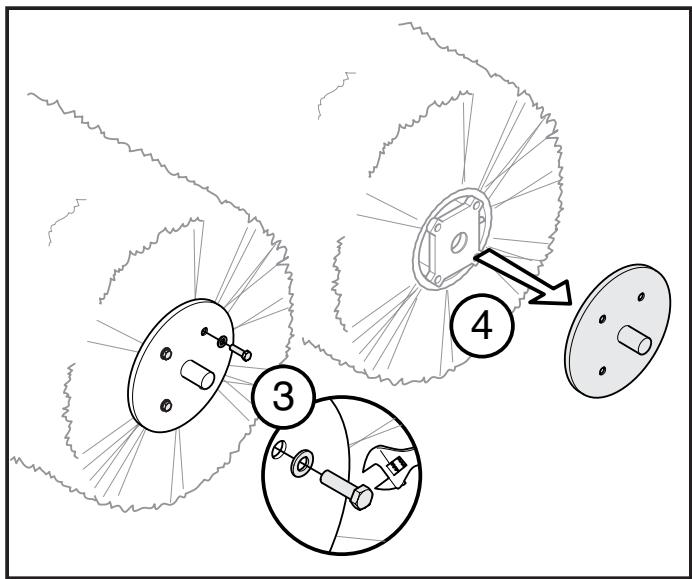 3

4