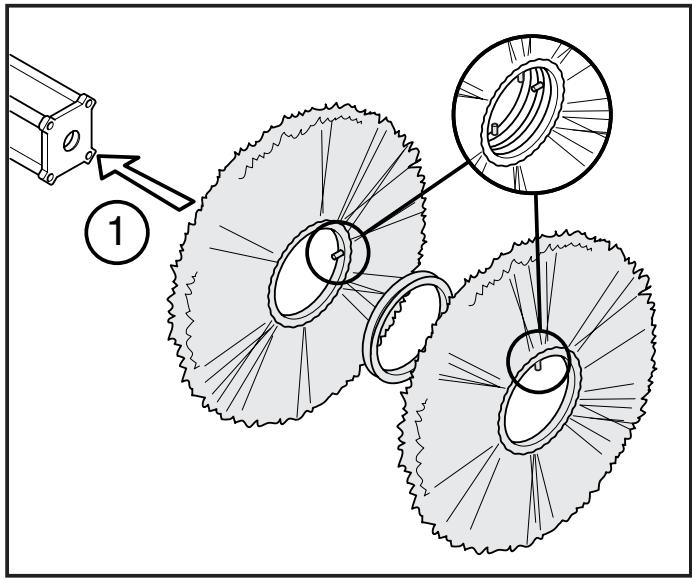 1