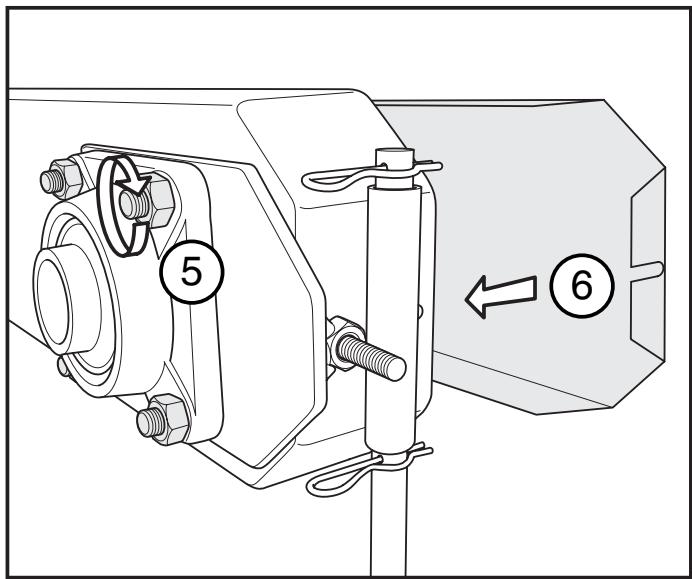 5
6