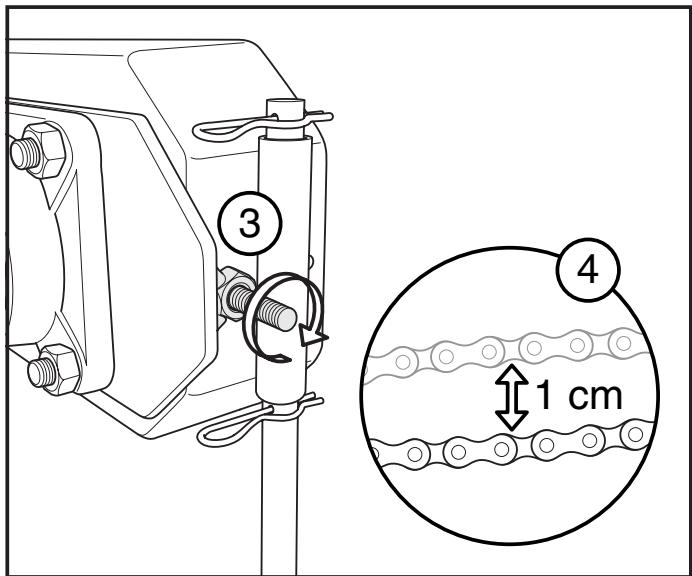 3

4

1 cm