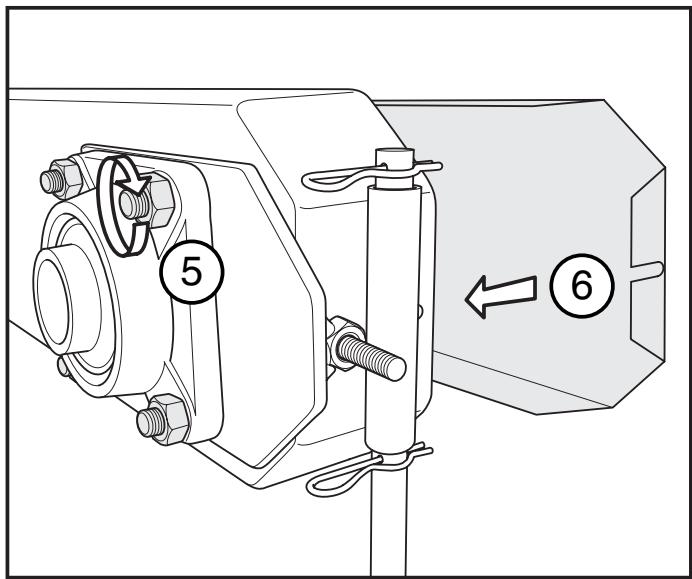 5

6