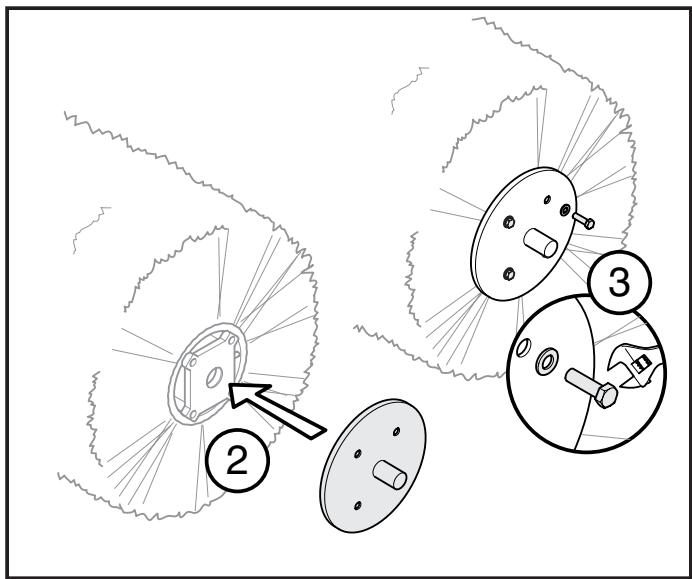 2
3