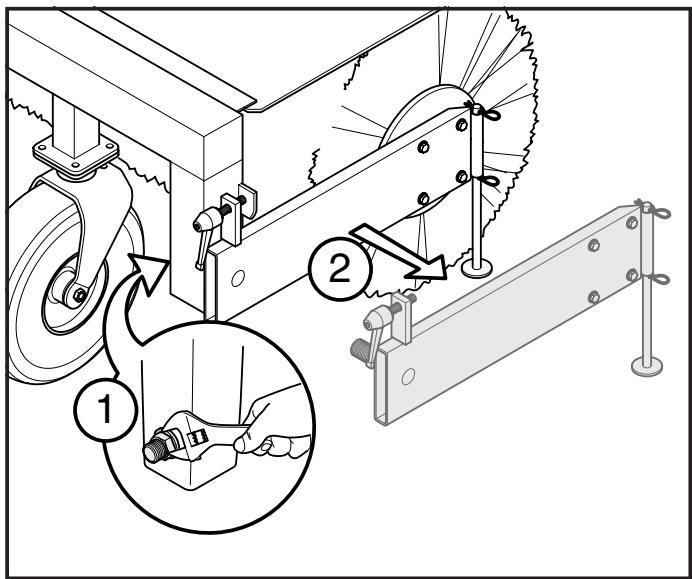 2

1