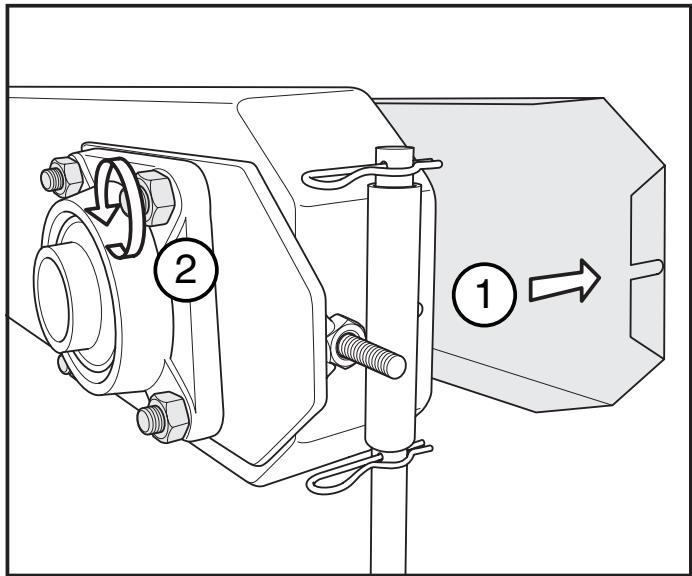 2

1