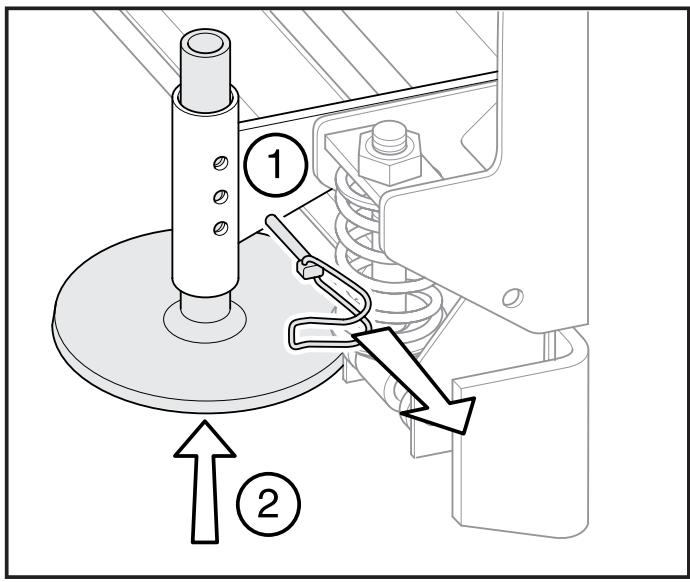 1
2