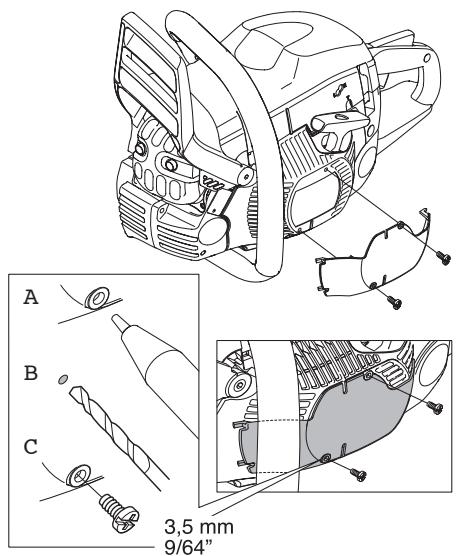 A

B

C

3,5 mm
9/64"