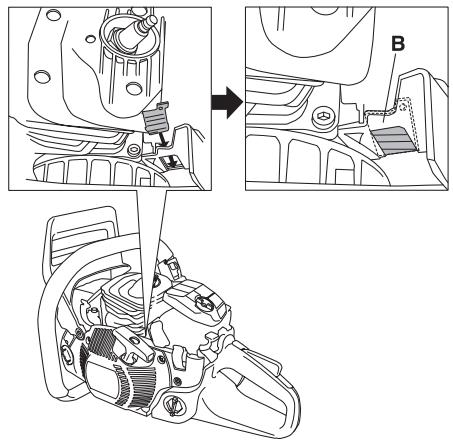 B