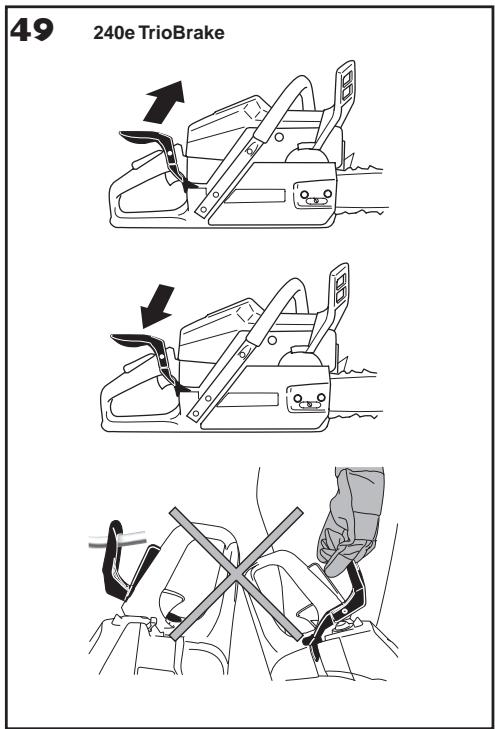 49 240e TrioBrake