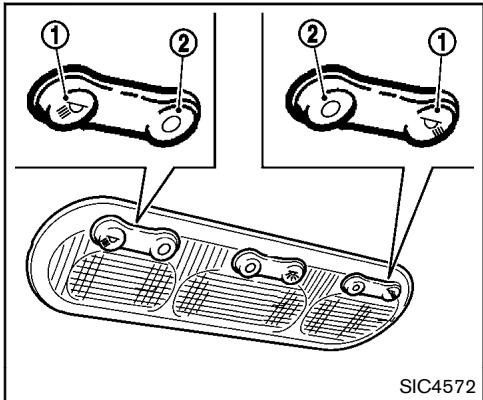 ①
②
②
①
SIC4572