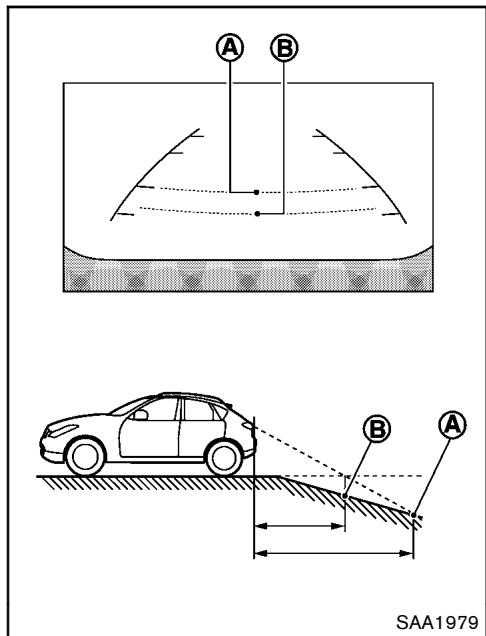 A
B

B
A

SAA1979