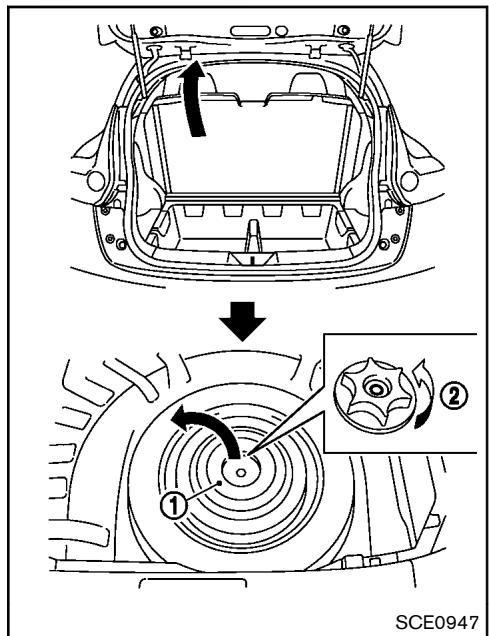 ②
①
SCE0947