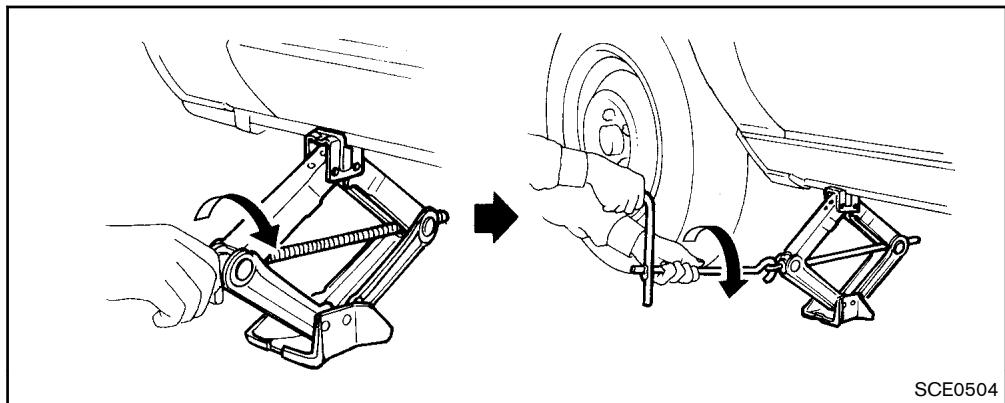 SCE0504