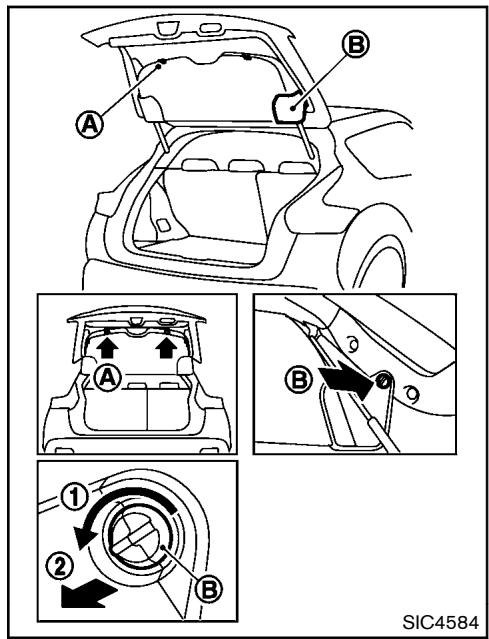 B
A
A
B
1
2
B
SIC4584