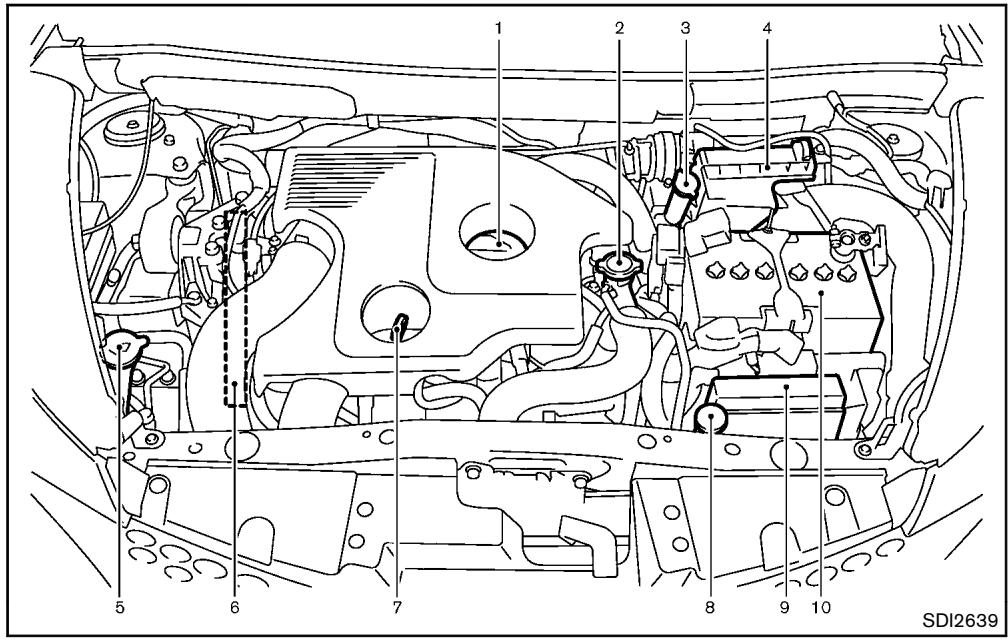 1
2
3
4
5
6
7
8
9
10
SDI2639