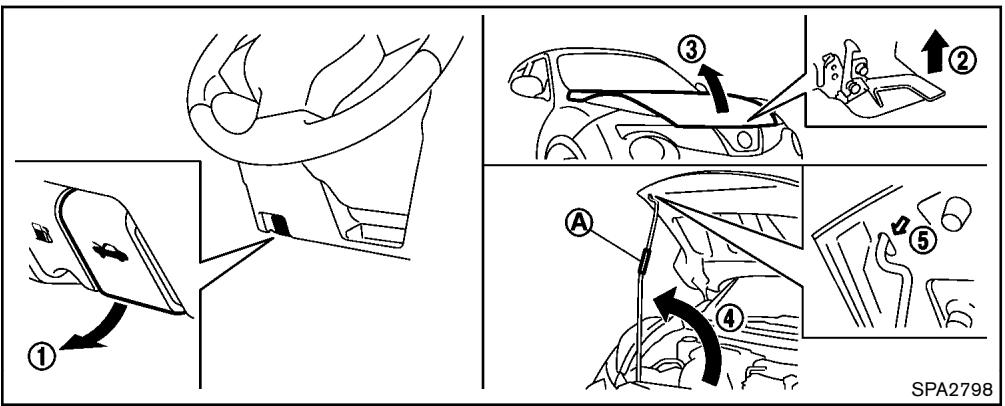 ①
③
②
Ⓐ
④
⑤
SPA2798