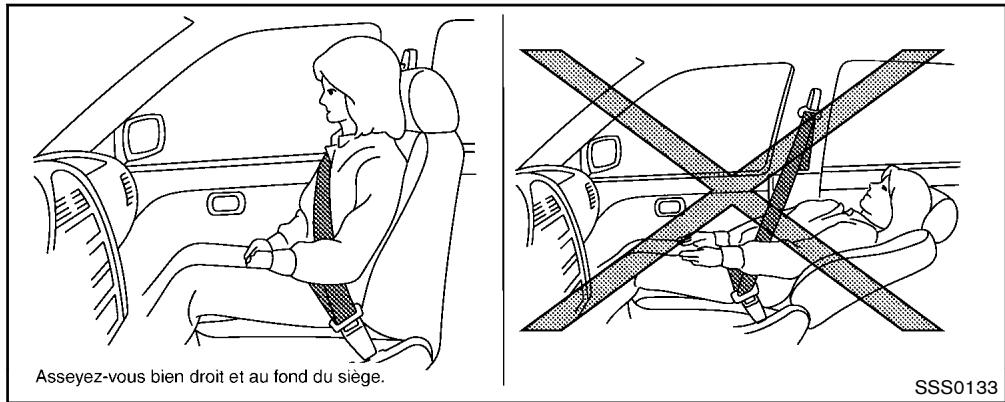 Asseyez-vous bien droit et au fond du siège.

SSS0133