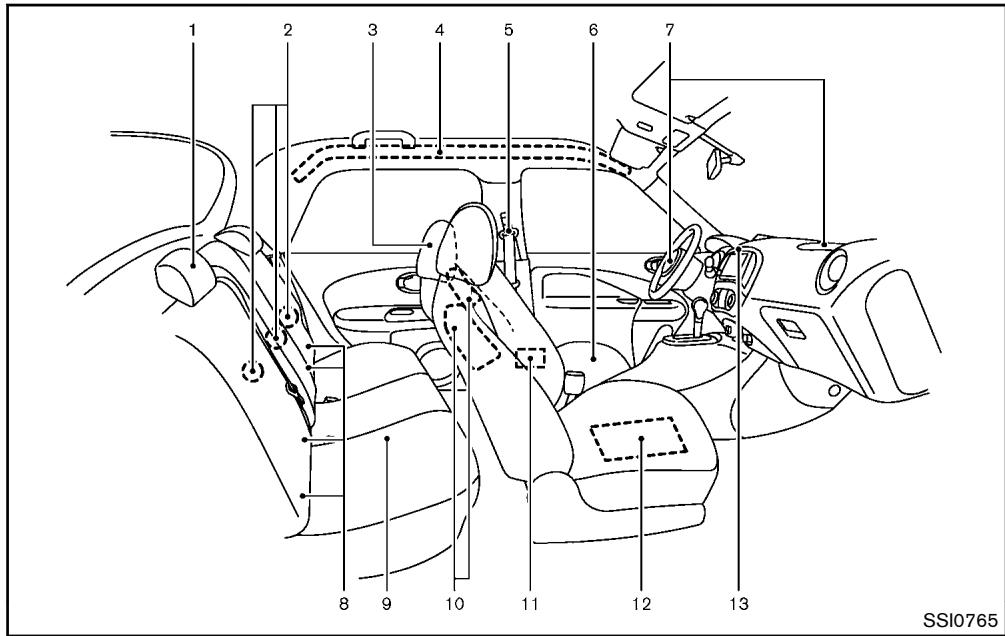 1 2 3 4 5 6 7

8 9 10 11 12 13

SSI0765