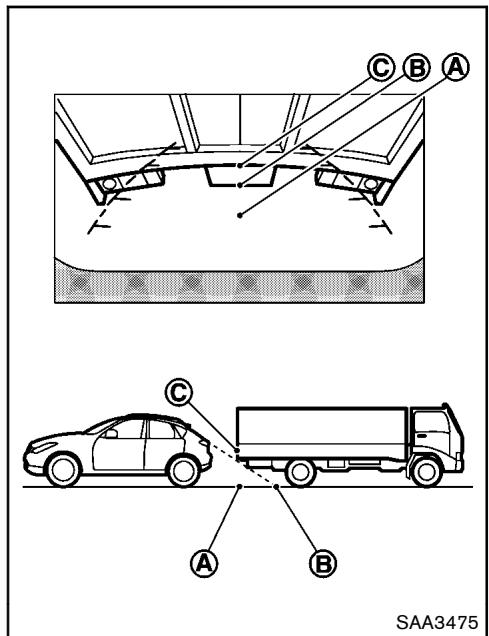 C B A

C

A B

SAA3475