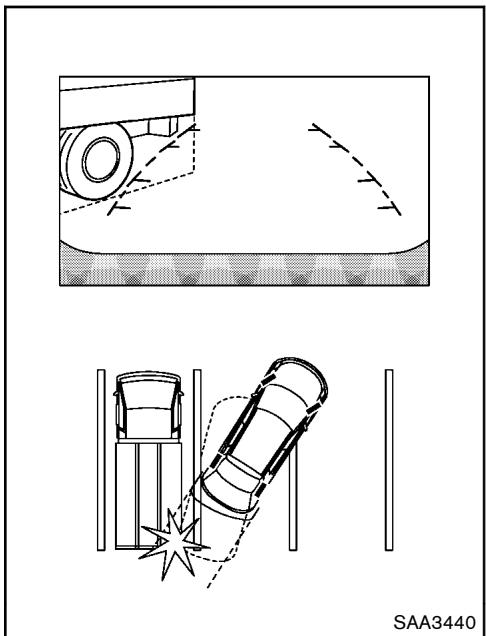 SAA3440