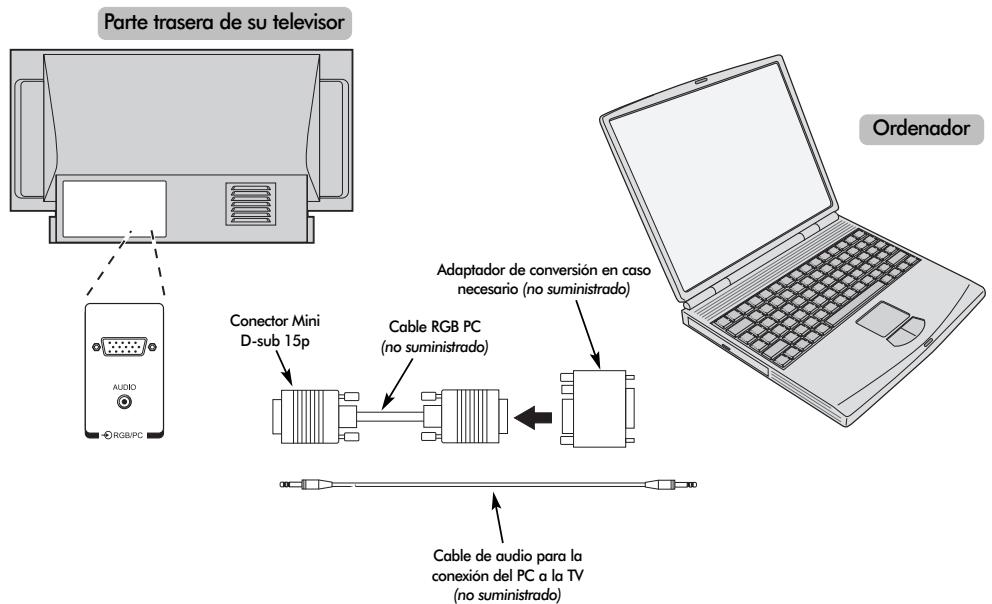 Parte trasera de su televisor

Ordenador

AUDIO

RGB/PC

Conector Mini D-sub 15p

Cable RGB PC (no suministrado)

Adaptador de conversión en caso necesario (no suministrado)

Cable de audio para la conexión del PC a la TV (no suministrado)