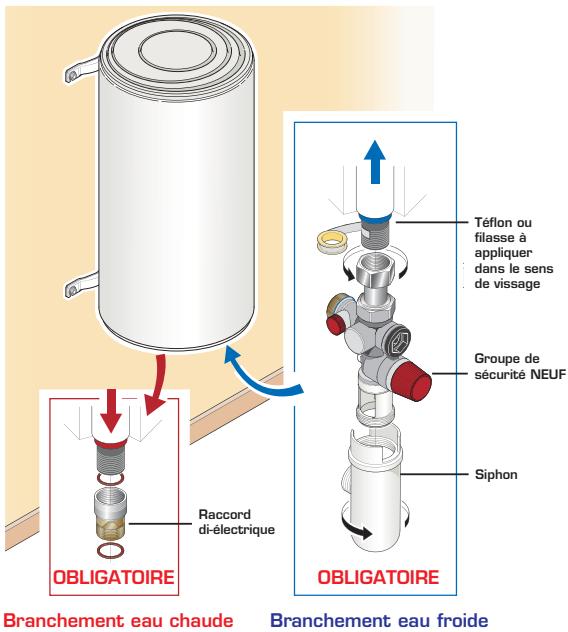 Téflon ou filasse à appliquer dans le sens de vissage

Groupe de sécurité NEUF

Siphon

Raccord di-électrique

OBLIGATOIRE

OBLIGATOIRE

Branchement eau chaude

Branchement eau froide