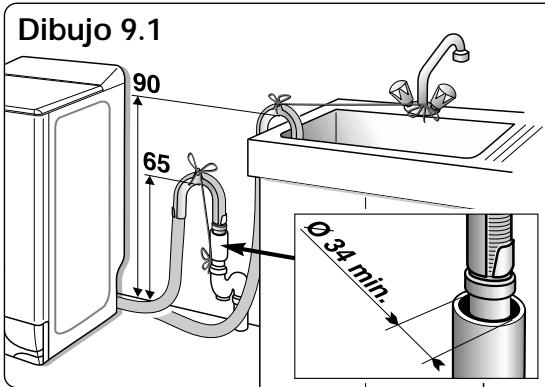 Dibujo 9.1

90

65

Ø 34 min.