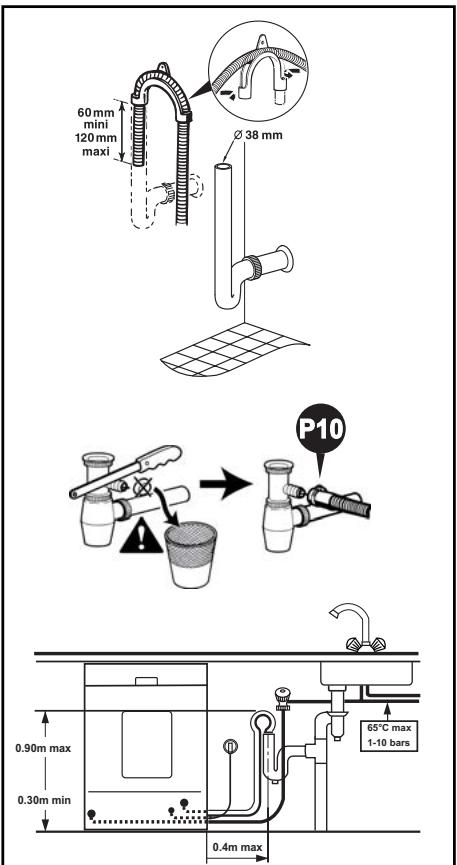 60 mm
mini
120 mm
maxi

Ø 38 mm

P10

65°C max
1-10 bars

0.90m max

0.30m min

0.4m max