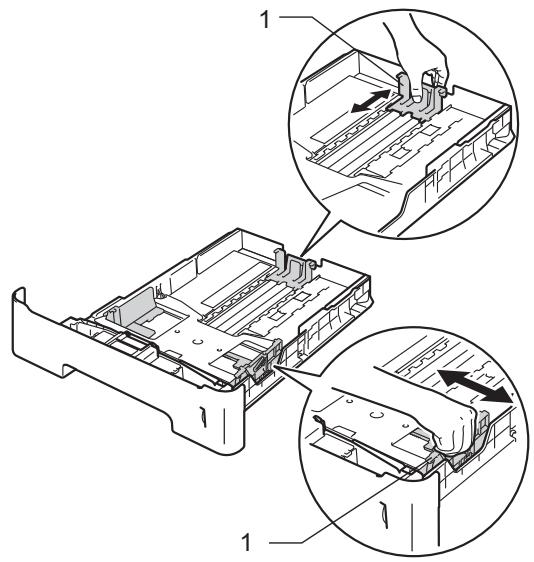 1

1