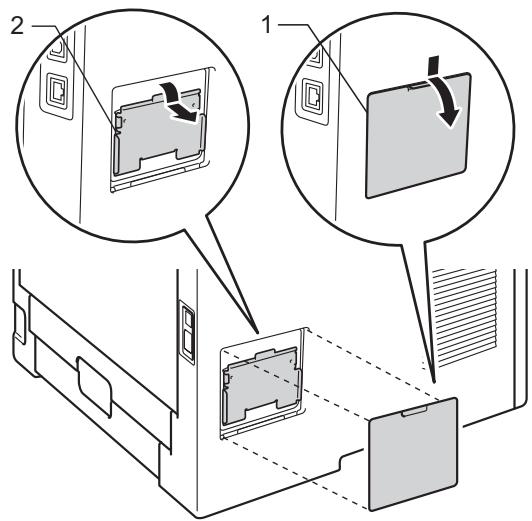 2

1