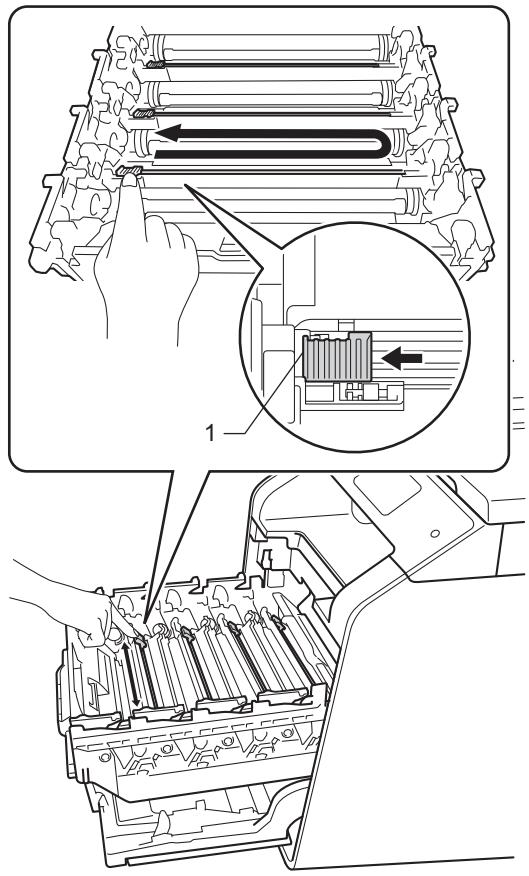 1