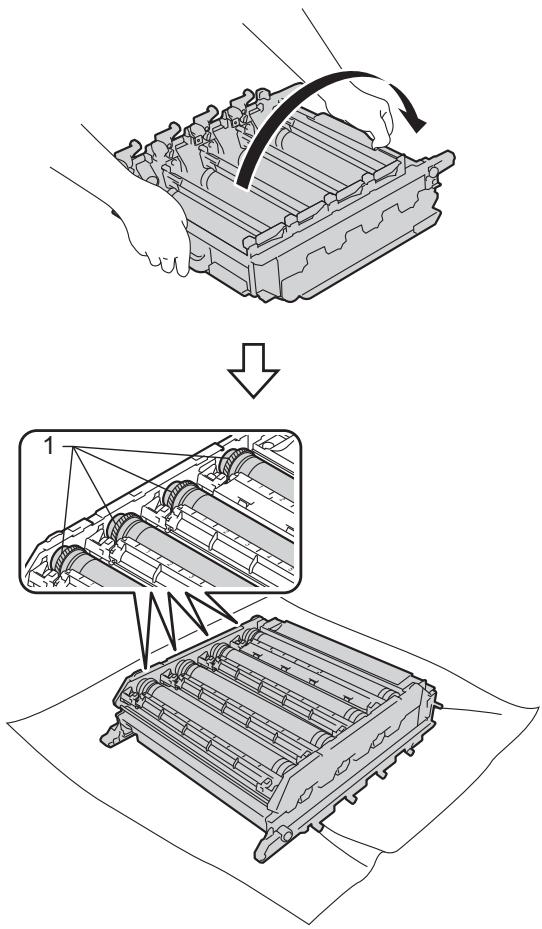 1